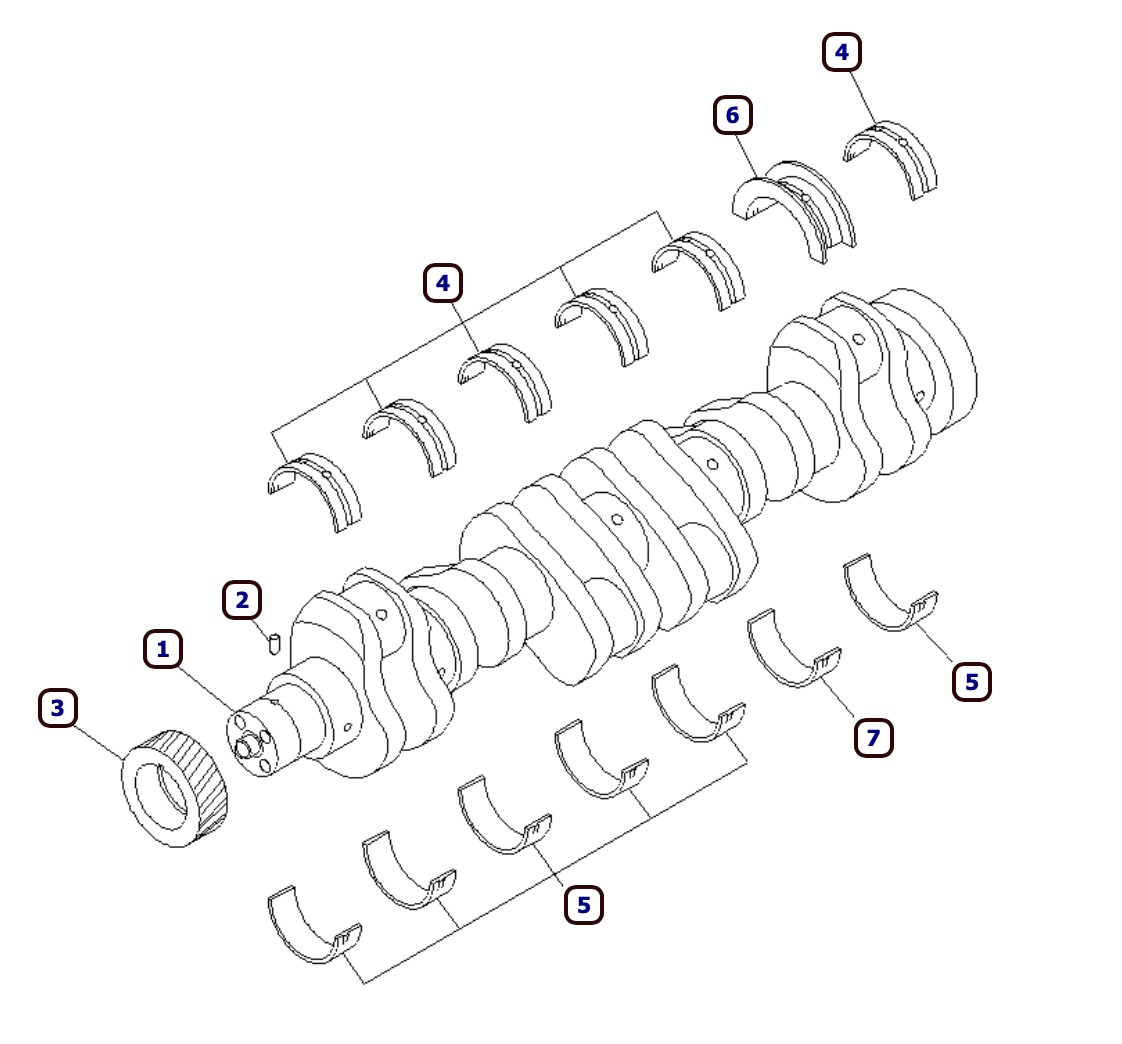 4
6
4
2
1
3
5
7
5